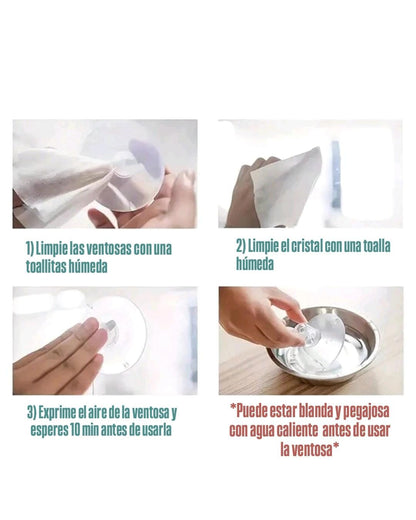 1) Limpie las ventosas con una toallitas húmeda

2) Limpie el cristal con una toalla húmeda

3) Exprime el aire de la ventosa y esperes 10 min antes de usarla

*Puede estar blanda y pegajosa con agua caliente antes de usar la ventosa*