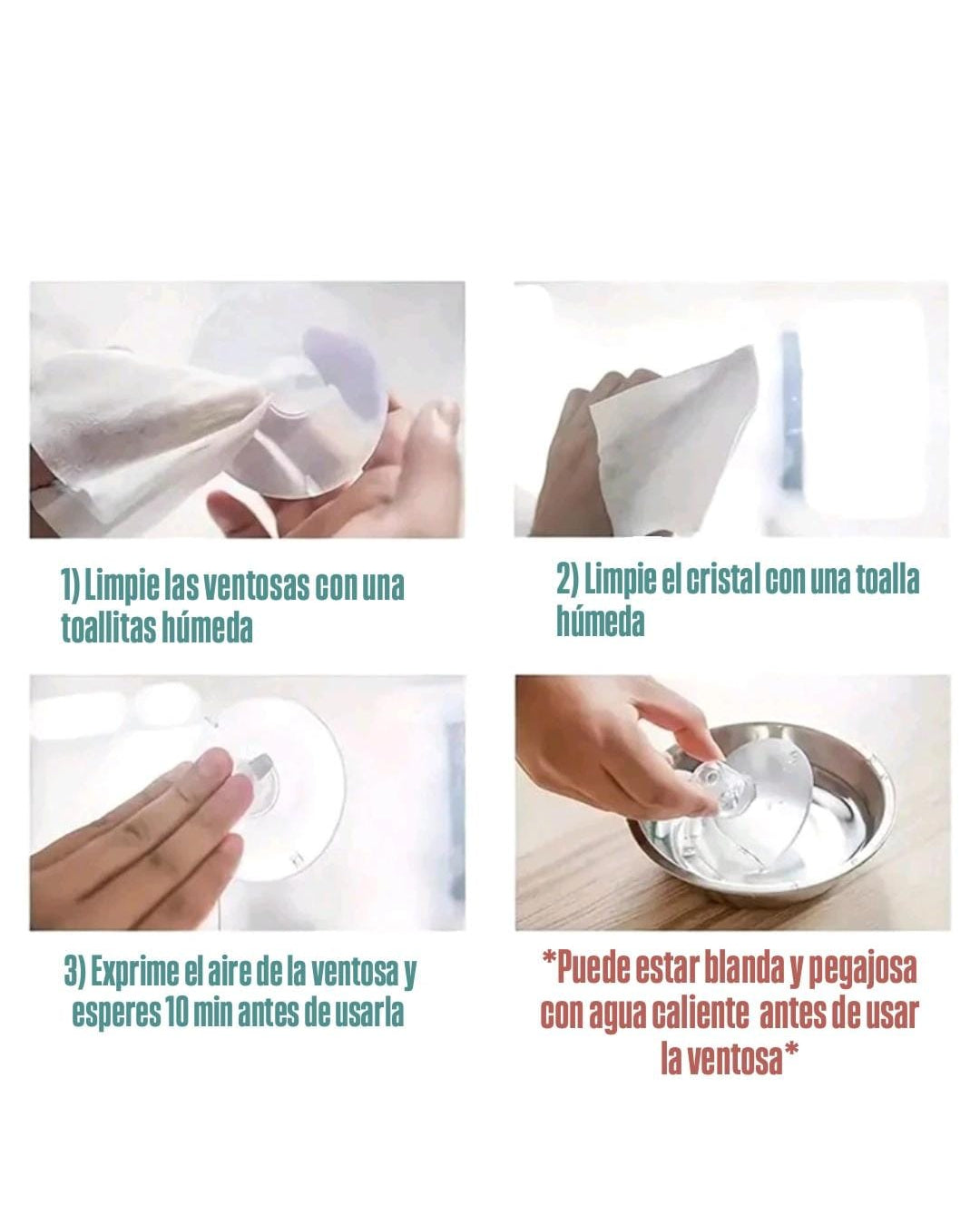 1) Limpie las ventosas con una toallitas húmeda

2) Limpie el cristal con una toalla húmeda

3) Exprime el aire de la ventosa y esperes 10 min antes de usarla

*Puede estar blanda y pegajosa con agua caliente antes de usar la ventosa*